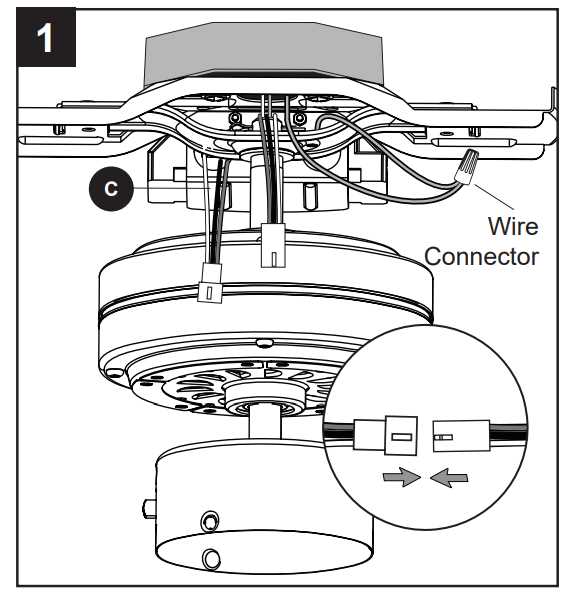 1

C

Wire Connector