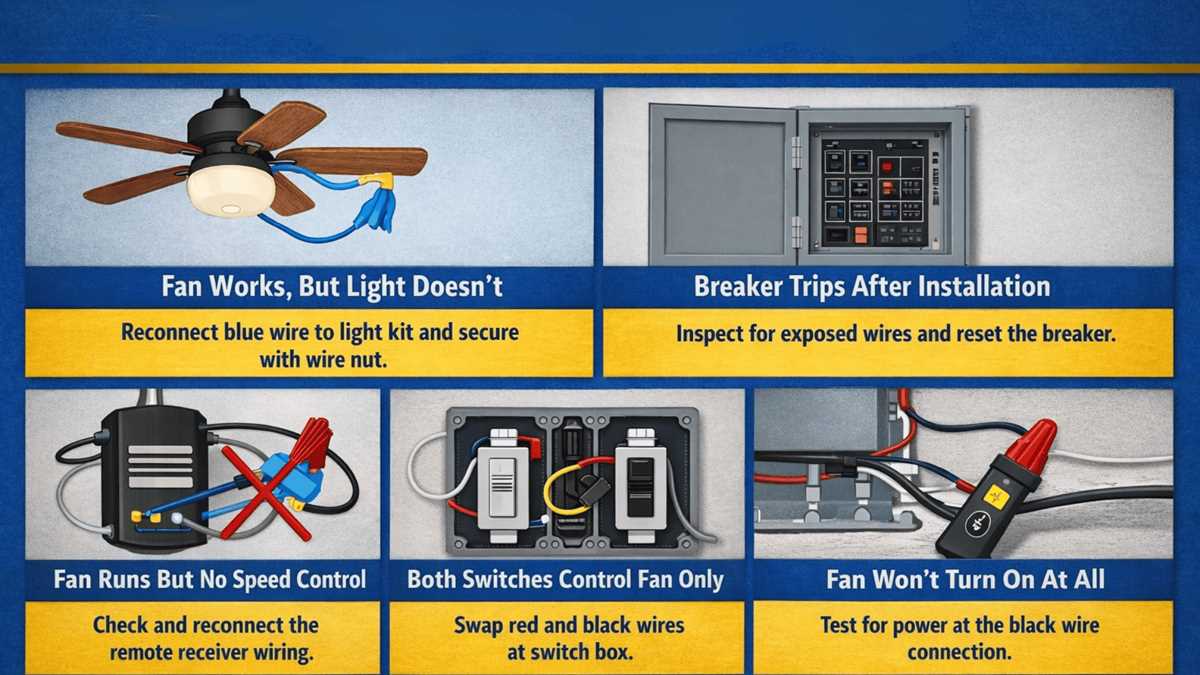 Fan Works, But Light Doesn't

Reconnect blue wire to light kit and secure with wire nut.

Breaker Trips After Installation

Inspect for exposed wires and reset the breaker.

Fan Runs But No Speed Control

Check and reconnect the remote receiver wiring.

Both Switches Control Fan Only

Swap red and black wires at switch box.

Fan Won't Turn On At All

Test for power at the black wire connection.